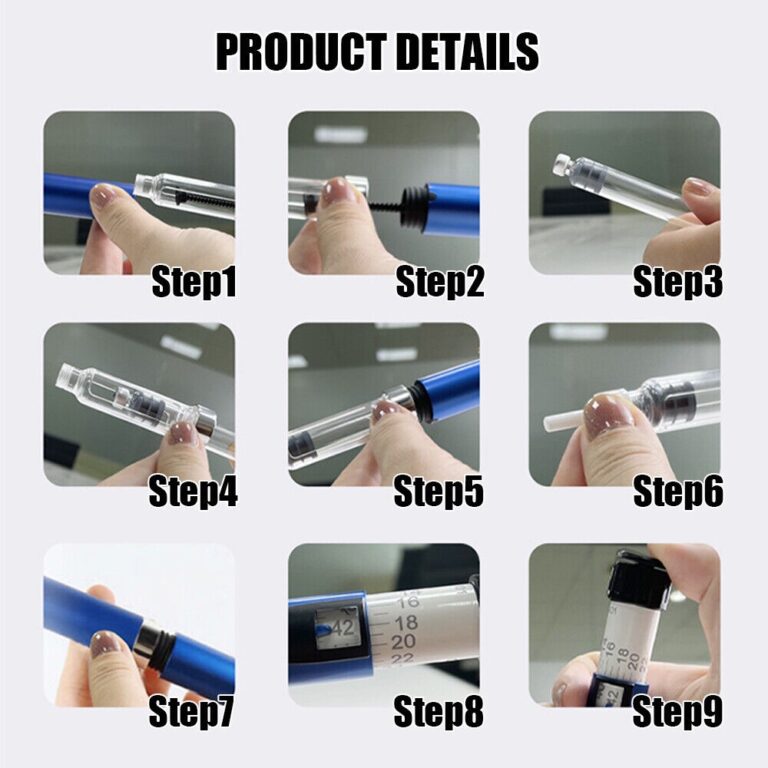 PRODUCT DETAILS

Step1

Step2

Step3

Step4

Step5

Step6

Step7

42 16 18 20 22

Step8

16 18 20 42

Step9